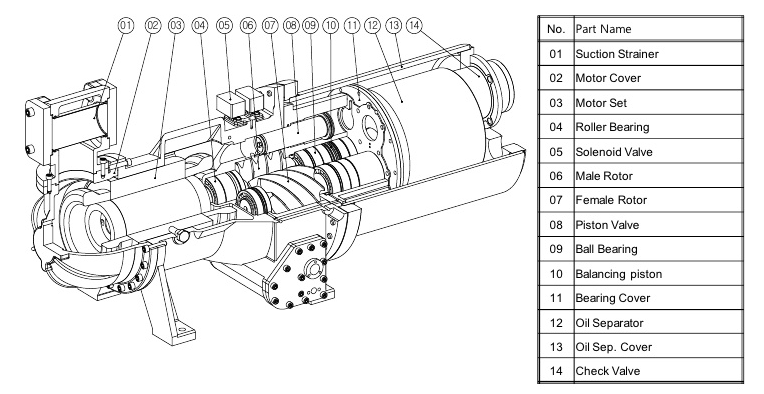 01 02 03 04 05 06 07 08 09 10 11 12 13 14

| No. | Part Name |
|---|---|
| 01 | Suction Strainer |
| 02 | Motor Cover |
| 03 | Motor Set |
| 04 | Roller Bearing |
| 05 | Solenoid Valve |
| 06 | Male Rotor |
| 07 | Female Rotor |
| 08 | Piston Valve |
| 09 | Ball Bearing |
| 10 | Balancing piston |
| 11 | Bearing Cover |
| 12 | Oil Separator |
| 13 | Oil Sep. Cover |
| 14 | Check Valve |