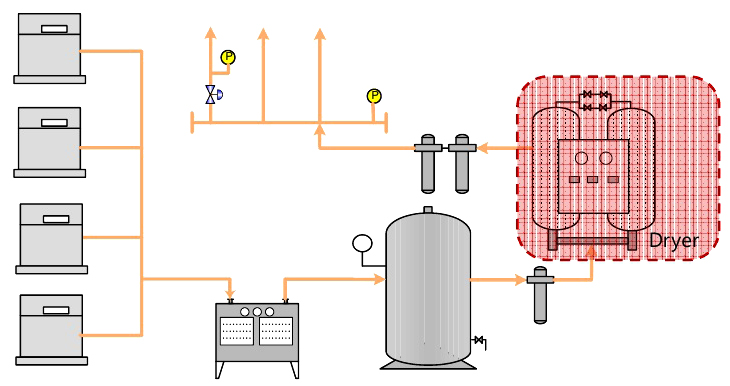 P

P

Dryer